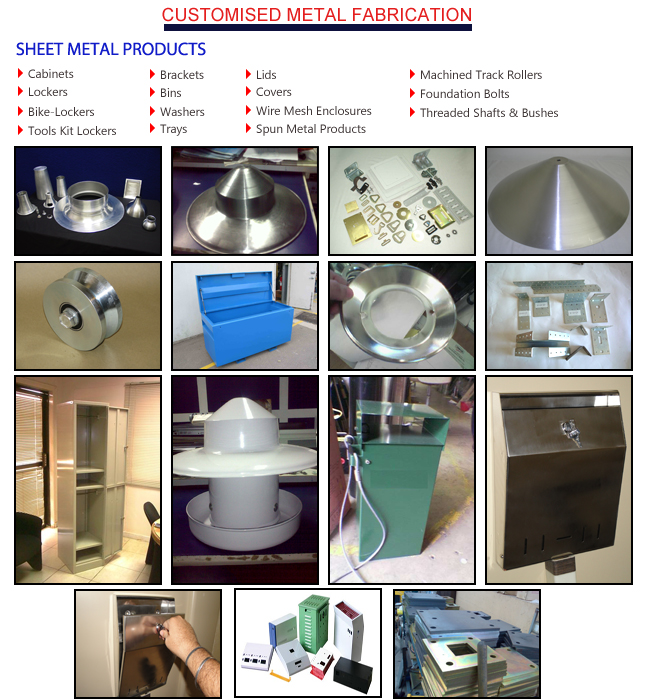 CUSTOMISED METAL FABRICATION

SHEET METAL PRODUCTS

Cabinets
Lockers
Bike-Lockers
Tools Kit Lockers

Brackets
Bins
Washers
Trays

Lids
Covers
Wire Mesh Enclosures
Spun Metal Products

Machined Track Rollers
Foundation Bolts
Threaded Shafts & Bushes